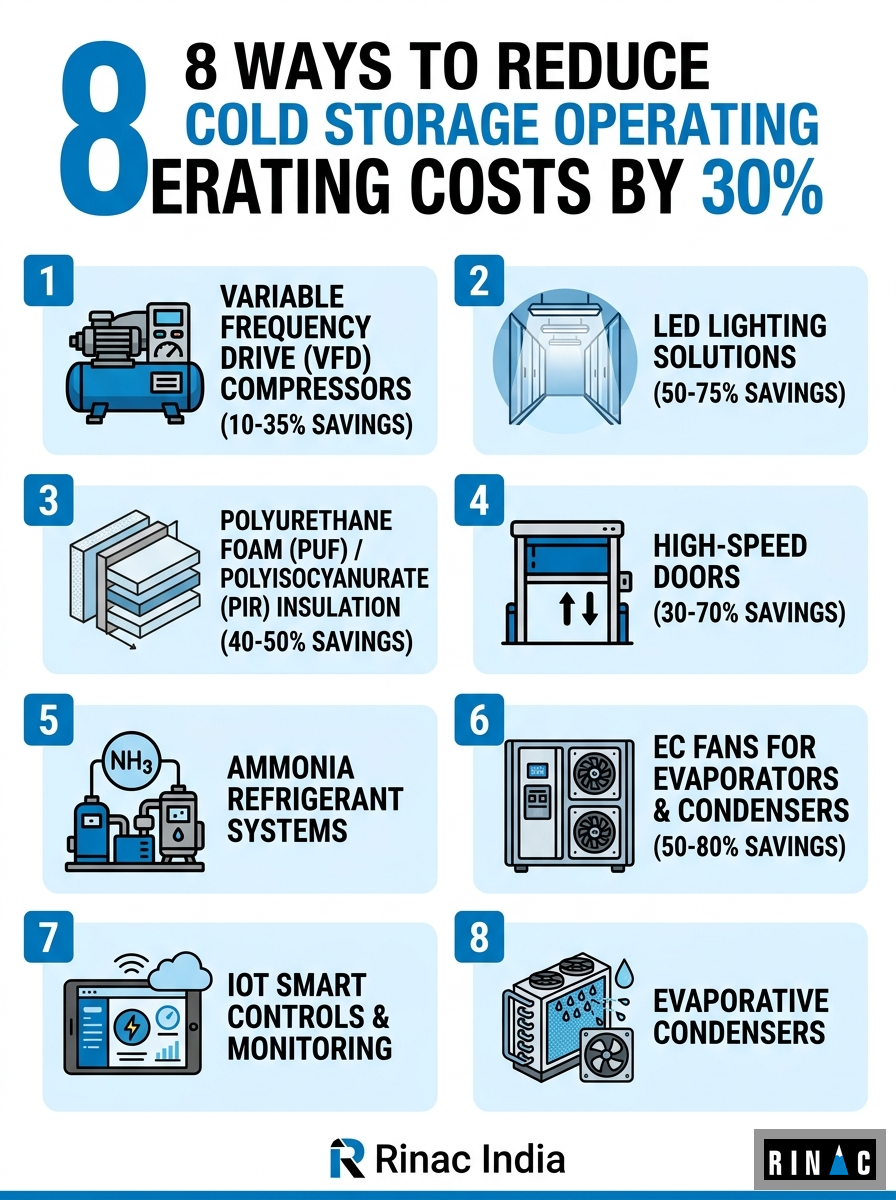 8

8 WAYS TO REDUCE COLD STORAGE OPERATING ERATING COSTS BY 30%

1
VARIABLE FREQUENCY DRIVE (VFD) COMPRESSORS (10-35% SAVINGS)

2
LED LIGHTING SOLUTIONS (50-75% SAVINGS)

3
POLYURETHANE FOAM (PUF) / POLYISOCYANURATE (PIR) INSULATION (40-50% SAVINGS)

4
HIGH-SPEED DOORS (30-70% SAVINGS)

5
$NH_3$
AMMONIA REFRIGERANT SYSTEMS

6
EC FANS FOR EVAPORATORS & CONDENSERS (50-80% SAVINGS)

7
IOT SMART CONTROLS & MONITORING

8
EVAPORATIVE CONDENSERS

Rinac India

RINAC